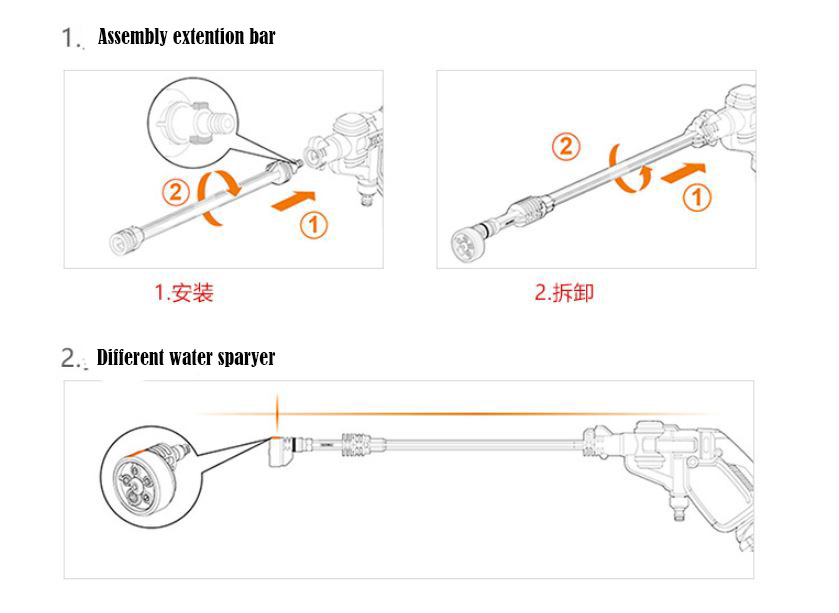 1. Assembly extention bar

②

①

②

①

1.安装

2.拆卸

2. Different water sparyer